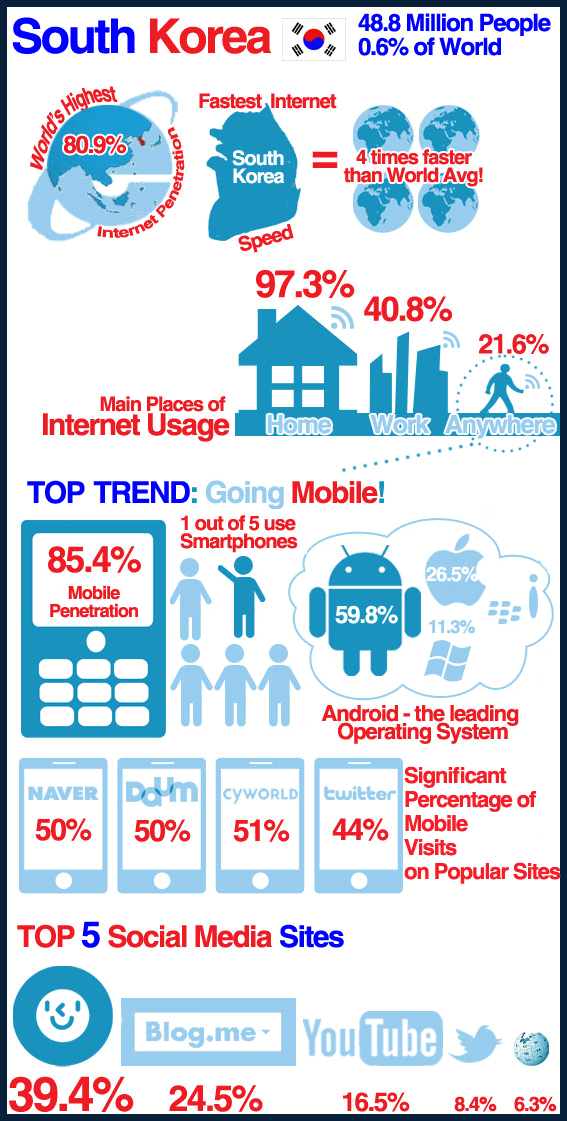 South Korea

48.8 Million People
0.6% of World

World's Highest
80.9%
Internet Penetration

Fastest Internet
South Korea
Speed
=
4 times faster than World Avg!

97.3%
40.8%
21.6%
Main Places of
Internet Usage
Home
Work
Anywhere

TOP TREND: Going Mobile!

85.4%
Mobile Penetration

1 out of 5 use Smartphones

59.8%
26.5%
11.3%

Android - the leading Operating System

NAVER
50%
Daum
50%
CYWORLD
51%
twitter
44%

Significant Percentage of Mobile Visits on Popular Sites

TOP 5 Social Media Sites

Blog.me
YouTube

39.4%
24.5%
16.5%
8.4%
6.3%